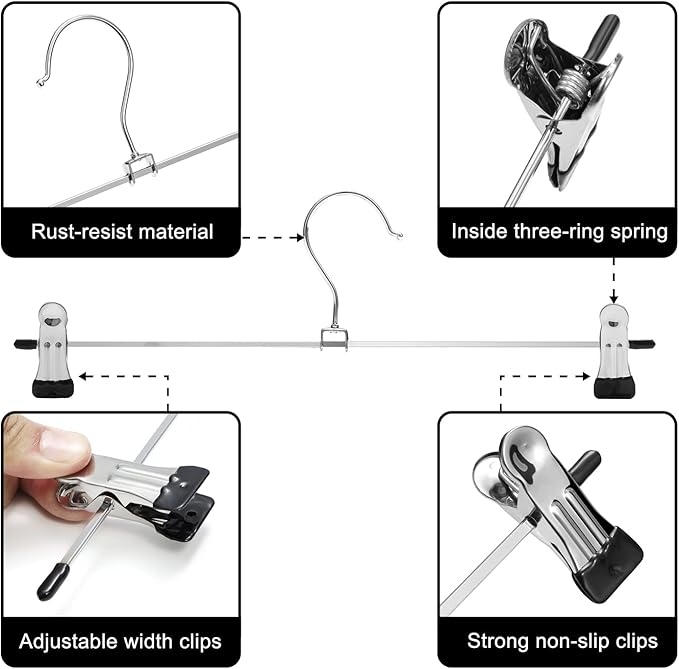 Rust-resist material

Inside three-ring spring

Adjustable width clips

Strong non-slip clips