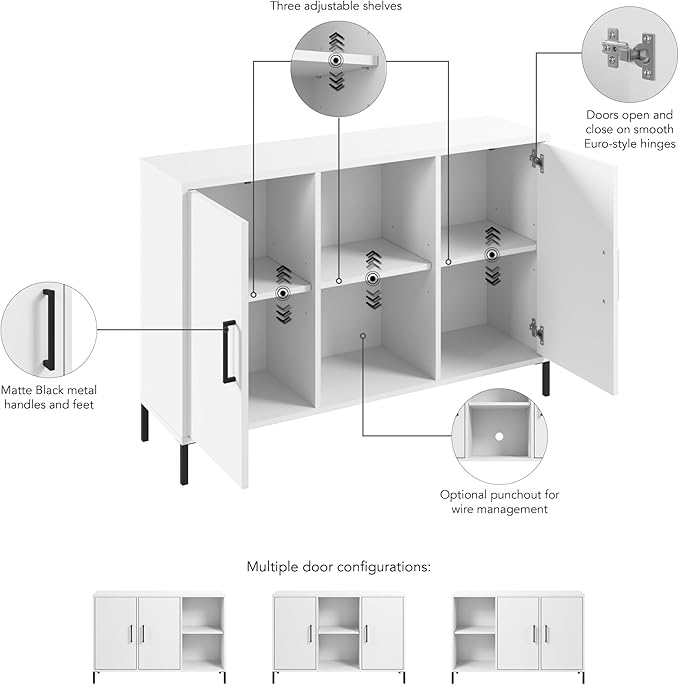 Three adjustable shelves

Doors open and close on smooth Euro-style hinges

Matte Black metal handles and feet

Optional punchout for wire management

Multiple door configurations: