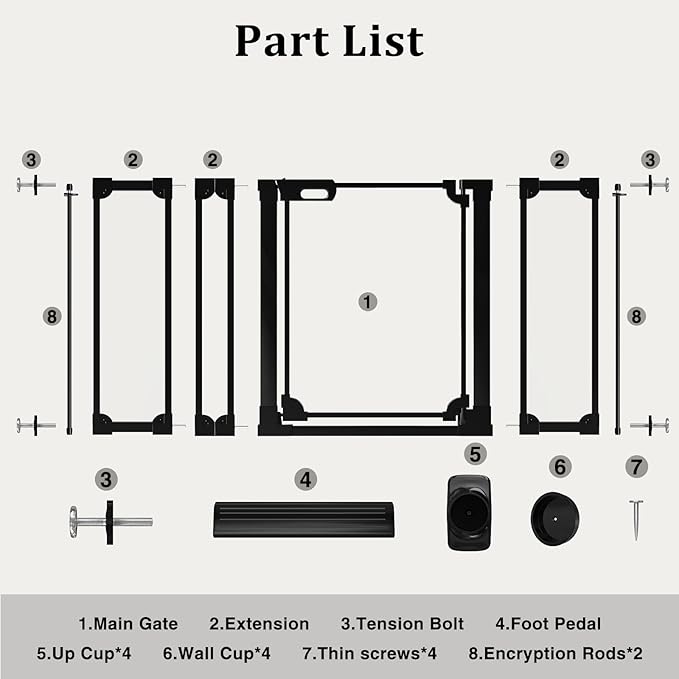 Part List

3 2 2 2 3

8 1 8

3 4 5 6 7

1.Main Gate 2.Extension 3.Tension Bolt 4.Foot Pedal
5.Up Cup*4 6.Wall Cup*4 7.Thin screws*4 8.Encryption Rods*2