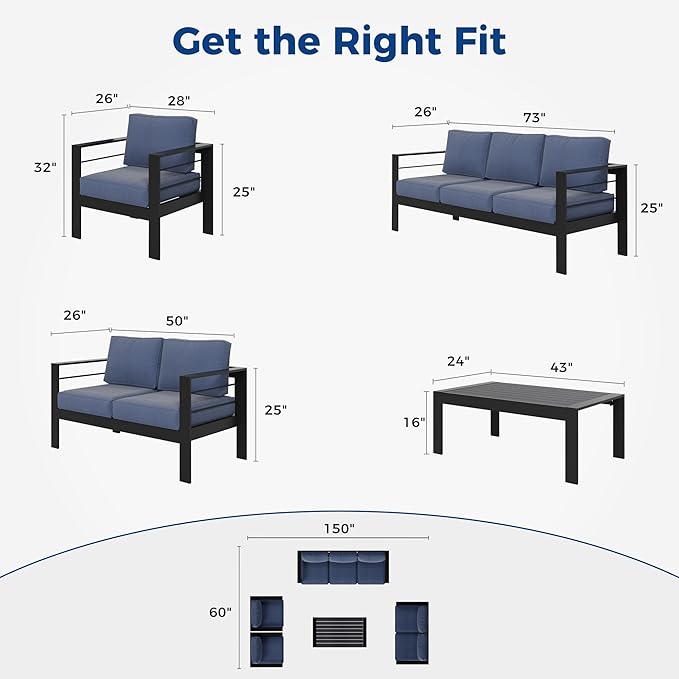 Get the Right Fit

26"
28"
32"
25"

26"
73"
25"

26"
50"
25"

24"
43"
16"

150"
60"