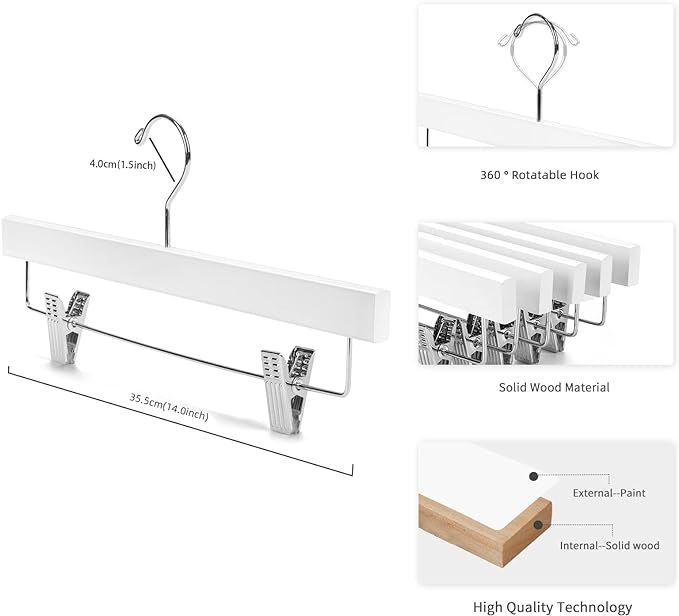 4.0cm(1.5inch)

35.5cm(14.0inch)

360 ° Rotatable Hook

Solid Wood Material

External--Paint

Internal--Solid wood

High Quality Technology