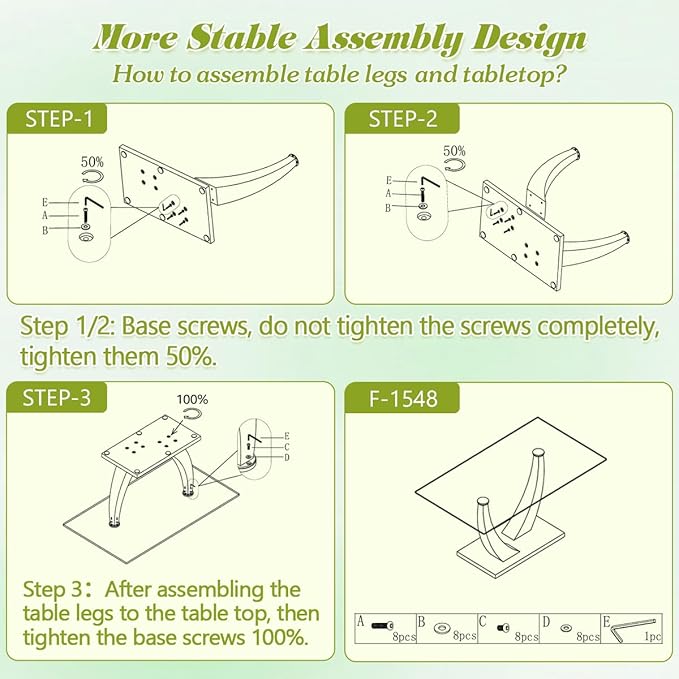 More Stable Assembly Design

How to assemble table legs and tabletop?

STEP-1

50%

E
A
B

STEP-2

50%

E
A
B

Step 1/2: Base screws, do not tighten the screws completely, tighten them 50%.

STEP-3

100%

E
C
D

Step 3：After assembling the table legs to the table top, then tighten the base screws 100%.

F-1548

| A 8pcs | B 8pcs | C 8pcs | D 8pcs | E 1pc |
|---|---|---|---|---|