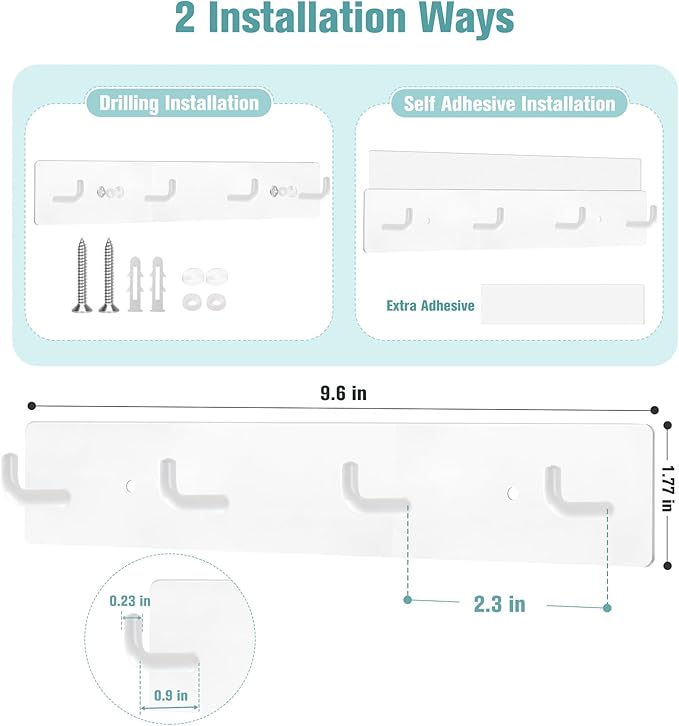 2 Installation Ways

Drilling Installation

Self Adhesive Installation

Extra Adhesive

9.6 in

1.77 in

2.3 in

0.23 in

0.9 in