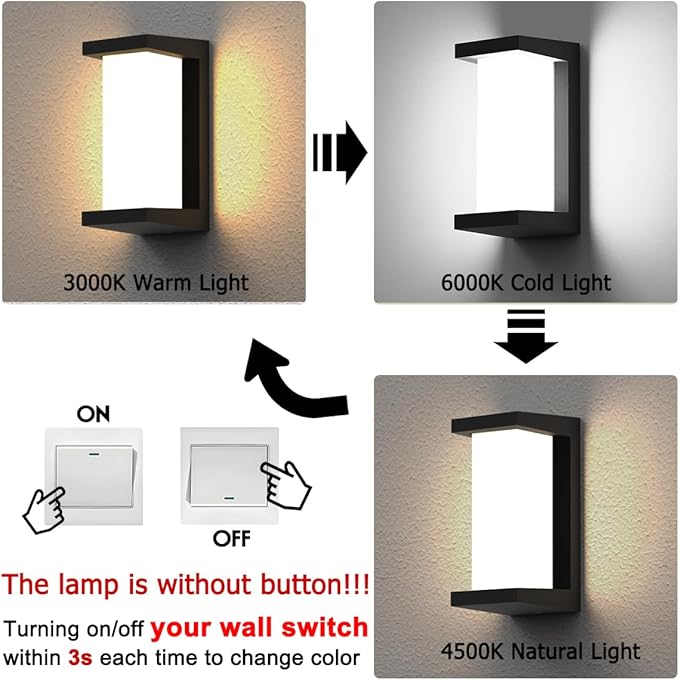 3000K Warm Light

6000K Cold Light

ON

OFF

4500K Natural Light

The lamp is without button!!!

Turning on/off your wall switch within 3s each time to change color