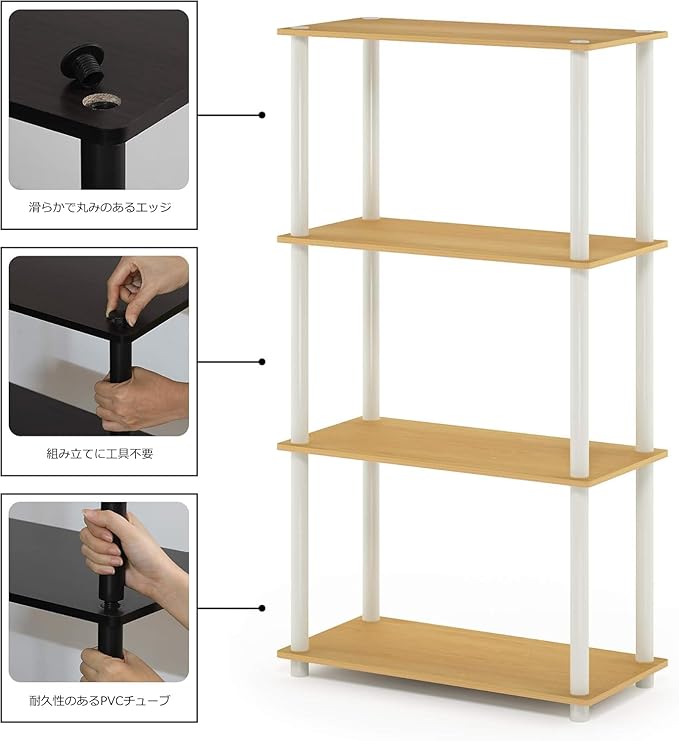 滑らかで丸みのあるエッジ

組み立てに工具不要

耐久性のあるPVCチューブ