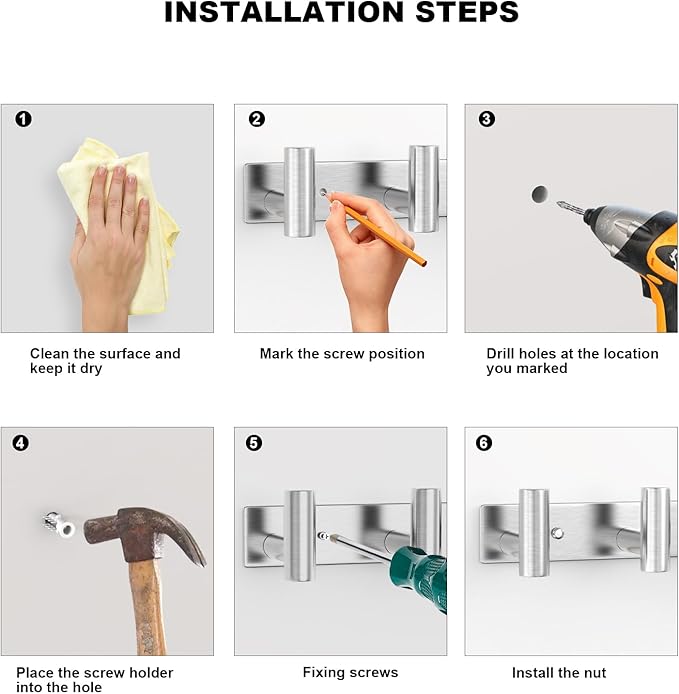 INSTALLATION STEPS

1

Clean the surface and keep it dry

2

Mark the screw position

3

Drill holes at the location you marked

4

Place the screw holder into the hole

5

Fixing screws

6

Install the nut