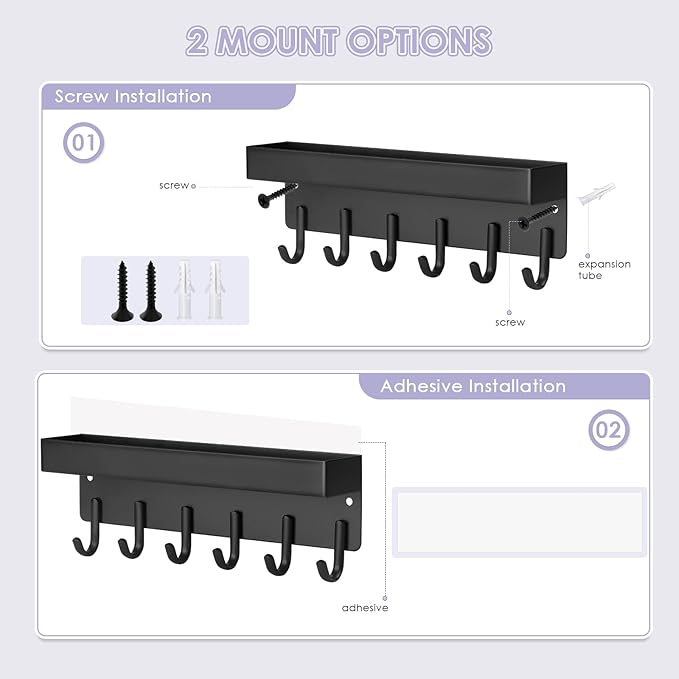 2 MOUNT OPTIONS

Screw Installation

01

screw

expansion tube

screw

Adhesive Installation

02

adhesive