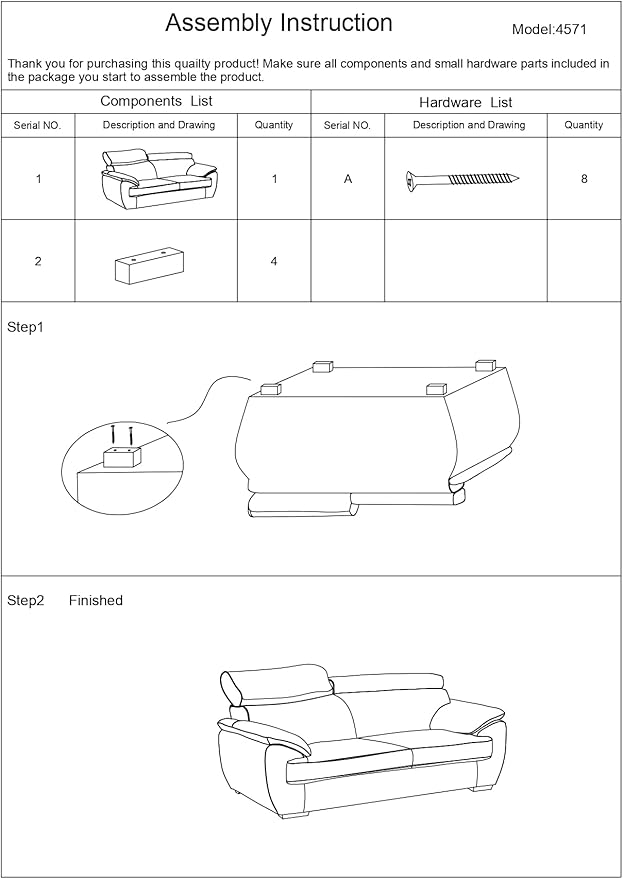 Assembly Instruction

Model:4571

Thank you for purchasing this quailty product! Make sure all components and small hardware parts included in the package you start to assemble the product.

| Components List | | | Hardware List | | |
|---|---|---|---|---|---|
| Serial NO. | Description and Drawing | Quantity | Serial NO. | Description and Drawing | Quantity |
| 1 | | 1 | A | | 8 |
| 2 | | 4 | | | |

Step1

Step2 Finished