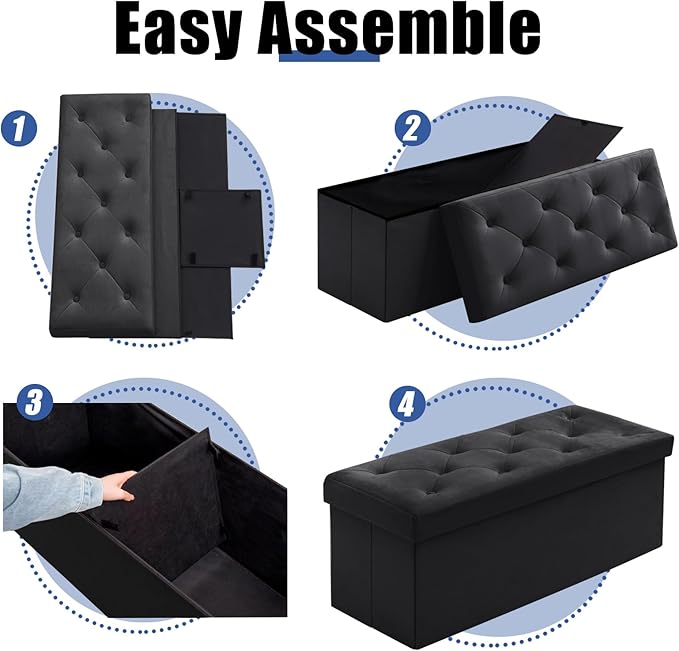 Easy Assemble

1

2

3

4