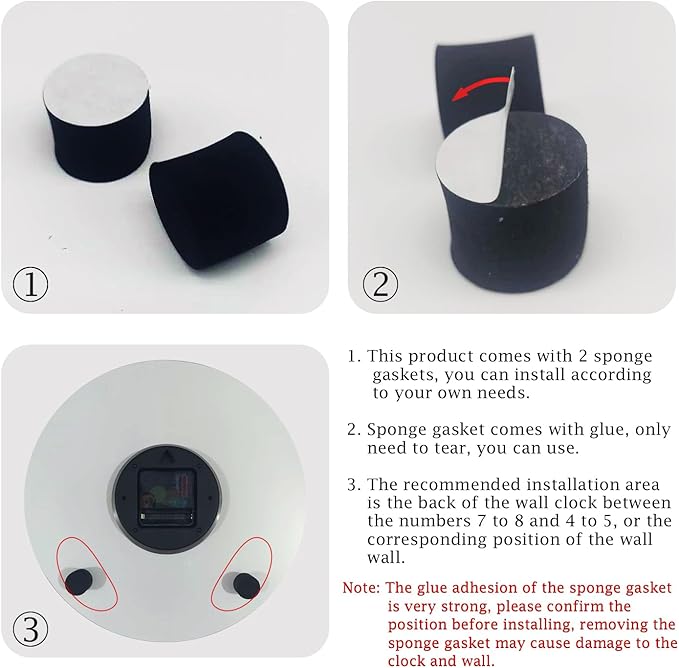 ①

②

③

1. This product comes with 2 sponge gaskets, you can install according to your own needs.

2. Sponge gasket comes with glue, only need to tear, you can use.

3. The recommended installation area is the back of the wall clock between the numbers 7 to 8 and 4 to 5, or the corresponding position of the wall wall.

Note: The glue adhesion of the sponge gasket is very strong, please confirm the position before installing, removing the sponge gasket may cause damage to the clock and wall.