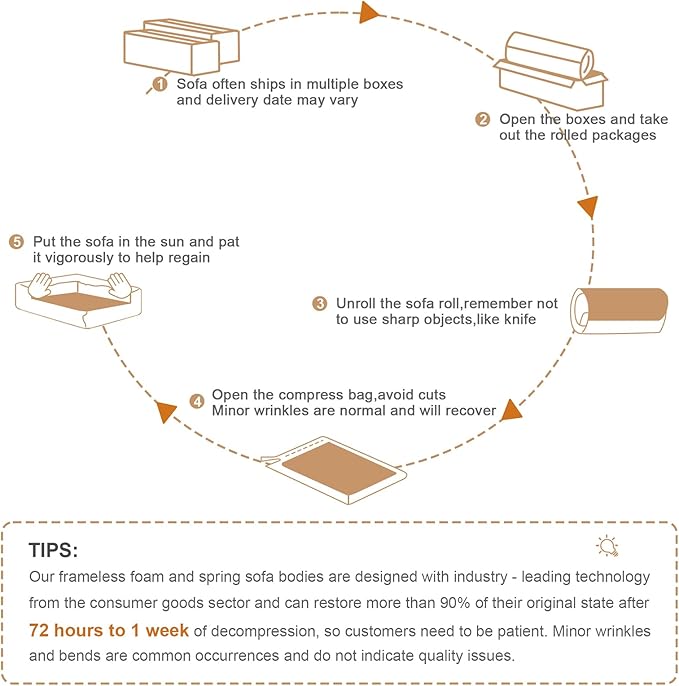 1 Sofa often ships in multiple boxes and delivery date may vary

2 Open the boxes and take out the rolled packages

3 Unroll the sofa roll,remember not to use sharp objects,like knife

4 Open the compress bag,avoid cuts Minor wrinkles are normal and will recover

5 Put the sofa in the sun and pat it vigorously to help regain

TIPS:

Our frameless foam and spring sofa bodies are designed with industry - leading technology from the consumer goods sector and can restore more than 90% of their original state after 72 hours to 1 week of decompression, so customers need to be patient. Minor wrinkles and bends are common occurrences and do not indicate quality issues.