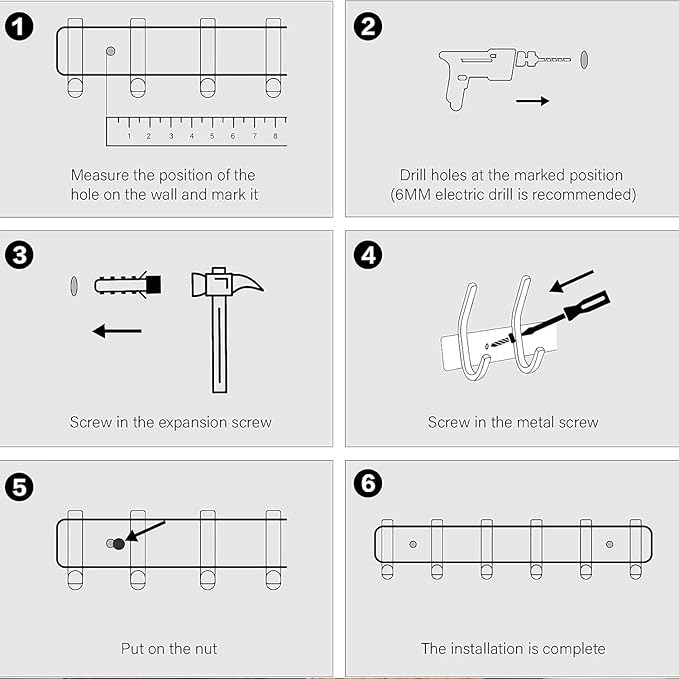 1

1 2 3 4 5 6 7 8

Measure the position of the hole on the wall and mark it

2

Drill holes at the marked position (6MM electric drill is recommended)

3

Screw in the expansion screw

4

Screw in the metal screw

5

Put on the nut

6

The installation is complete