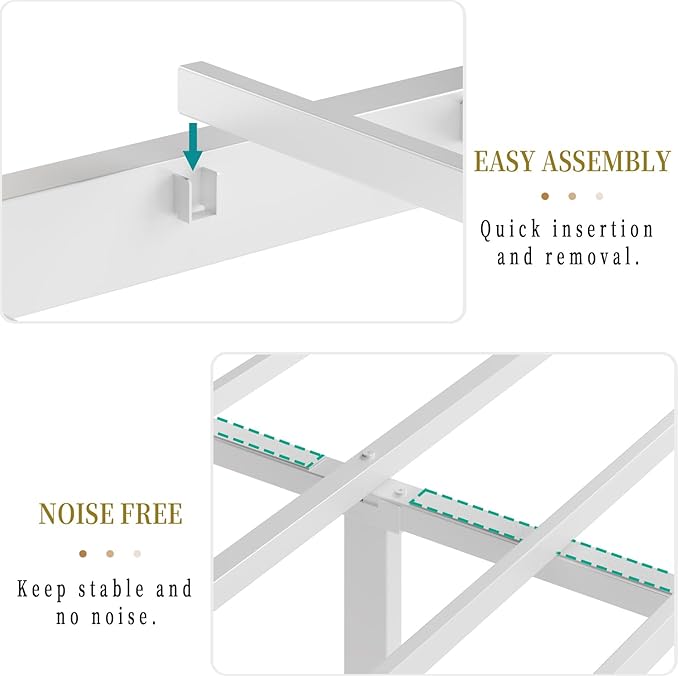 EASY ASSEMBLY

Quick insertion and removal.

NOISE FREE

Keep stable and no noise.