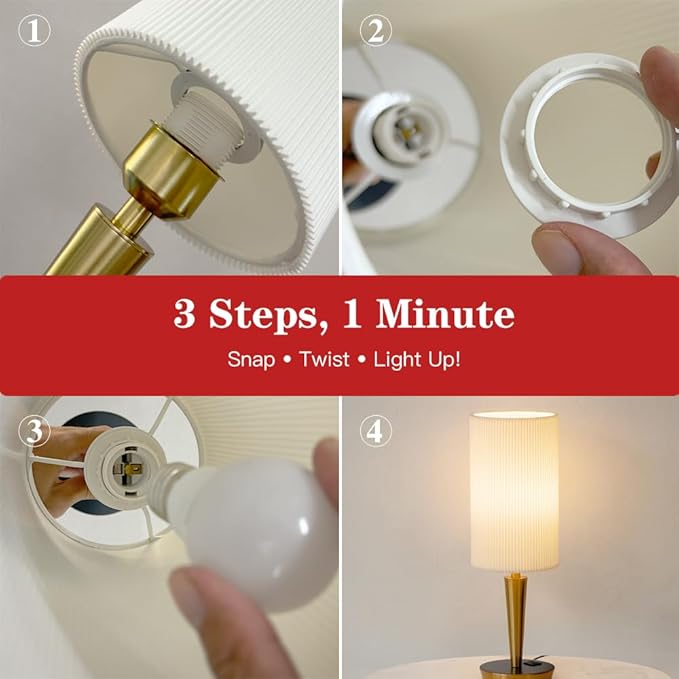 ①

②

3 Steps, 1 Minute

Snap • Twist • Light Up!

③

④