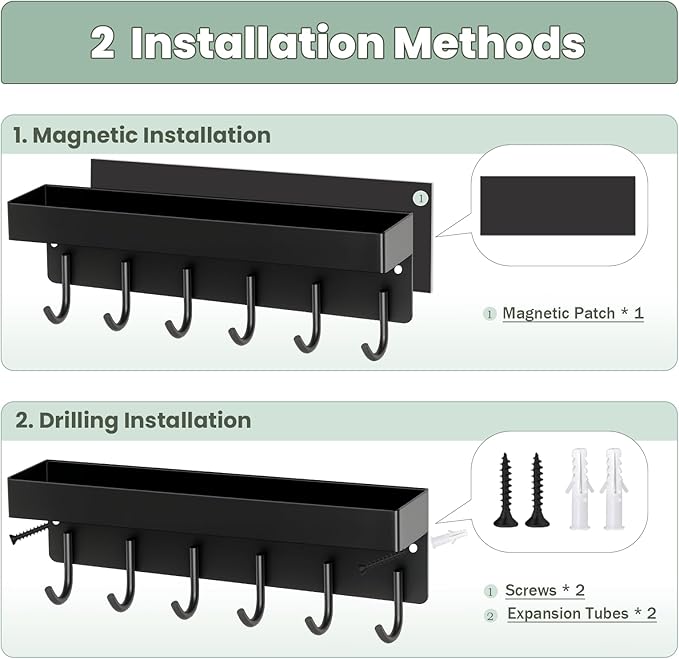 2 Installation Methods

1. Magnetic Installation

1

1 Magnetic Patch * 1

2. Drilling Installation

1 Screws * 2

2 Expansion Tubes * 2