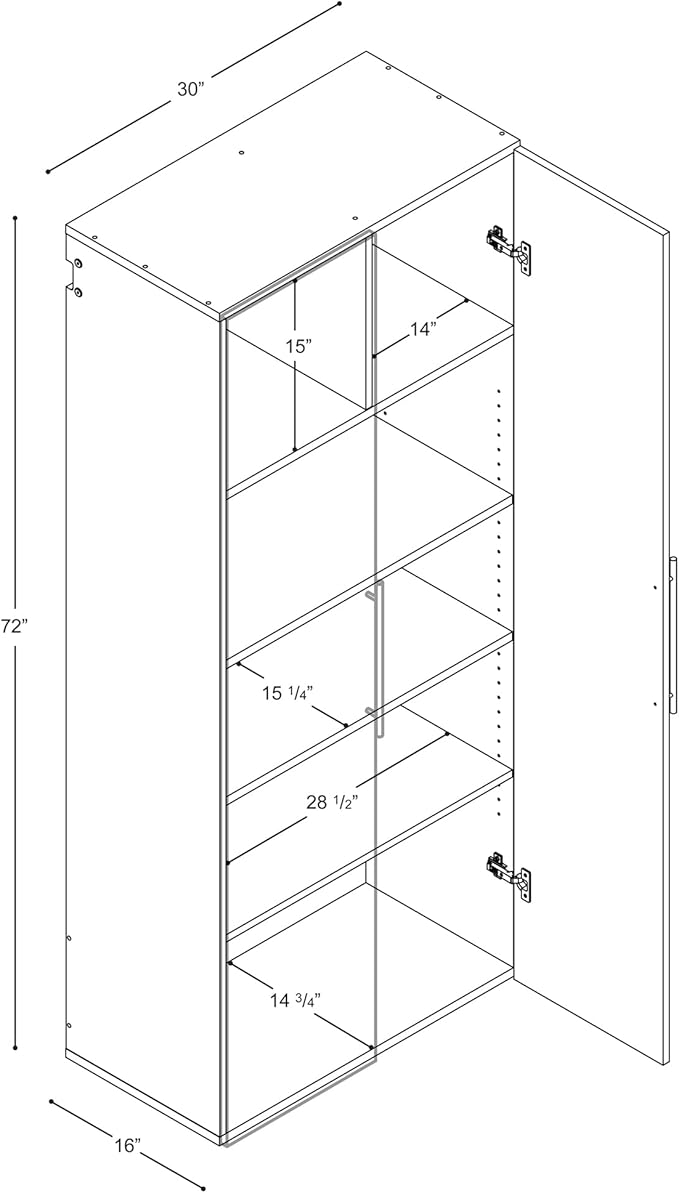 30"

72"

15"

14"

15 1/4"

28 1/2"

14 3/4"

16"