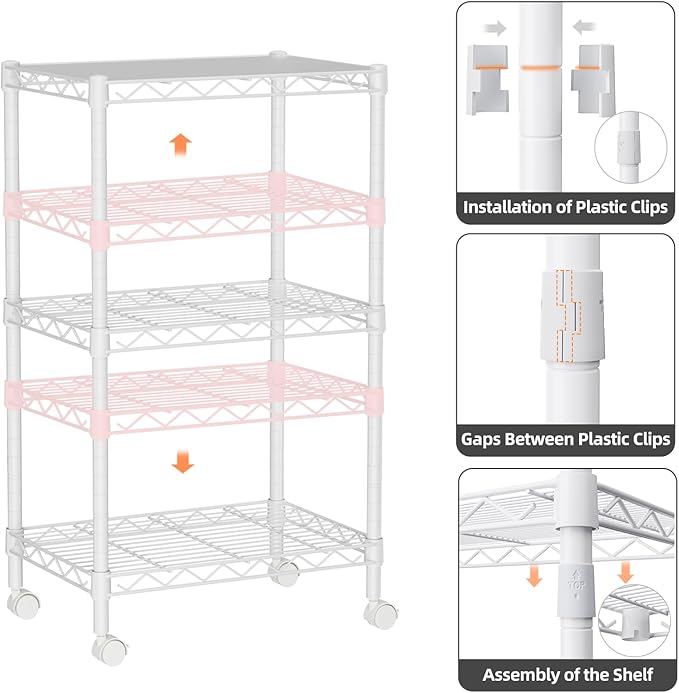 Installation of Plastic Clips

Gaps Between Plastic Clips

TOP

Assembly of the Shelf