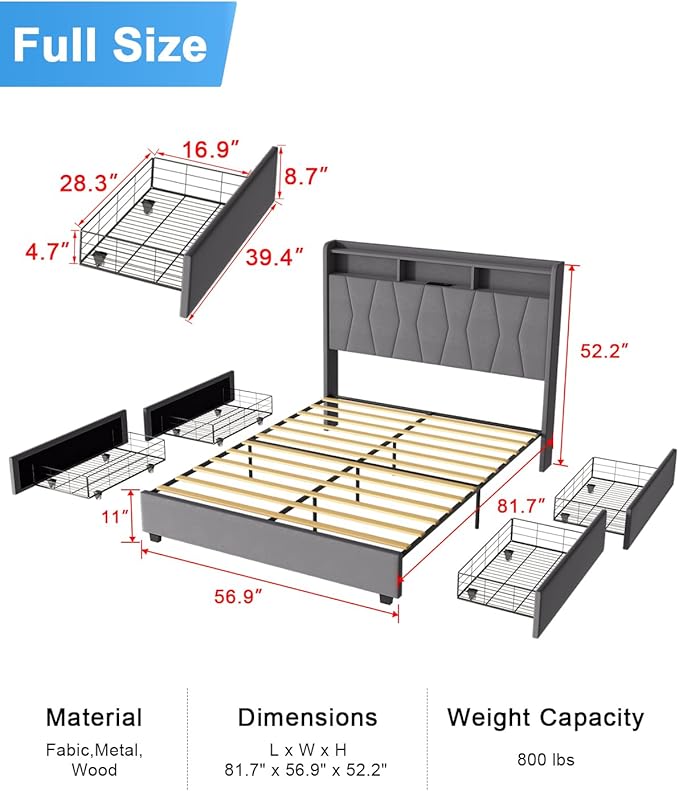 Full Size

16.9″
28.3″
8.7″
4.7″
39.4″
52.2″
11″
81.7″
56.9″

Material
Fabic,Metal, Wood

Dimensions
L x W x H
81.7" x 56.9" x 52.2"

Weight Capacity
800 lbs