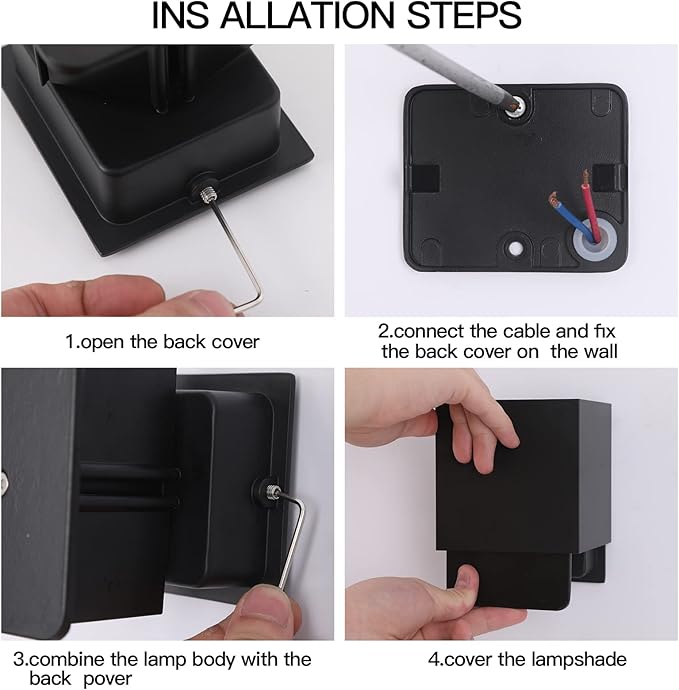 INS ALLATION STEPS

1.open the back cover

2.connect the cable and fix the back cover on the wall

3.combine the lamp body with the back pover

4.cover the lampshade