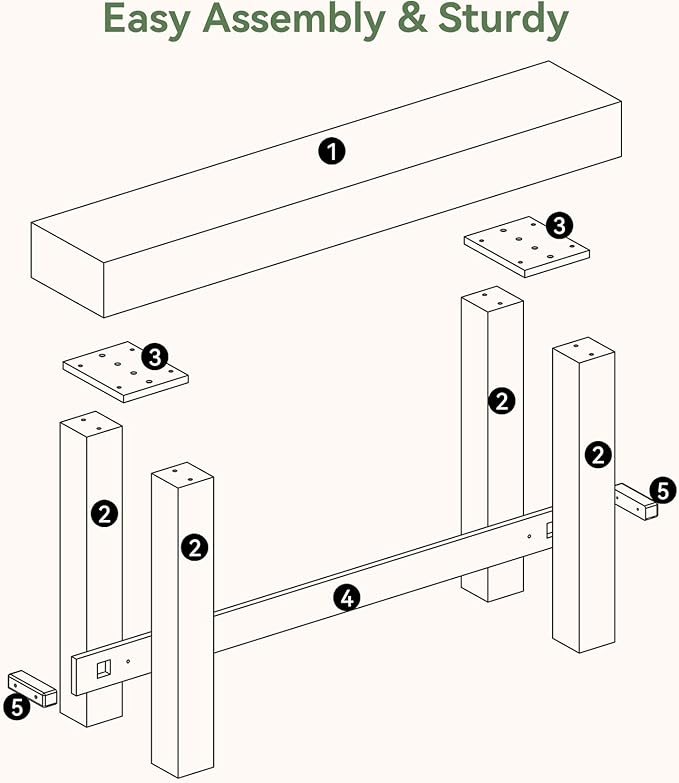 Easy Assembly & Sturdy

1

3

3

2

2

2

2

5

4

5