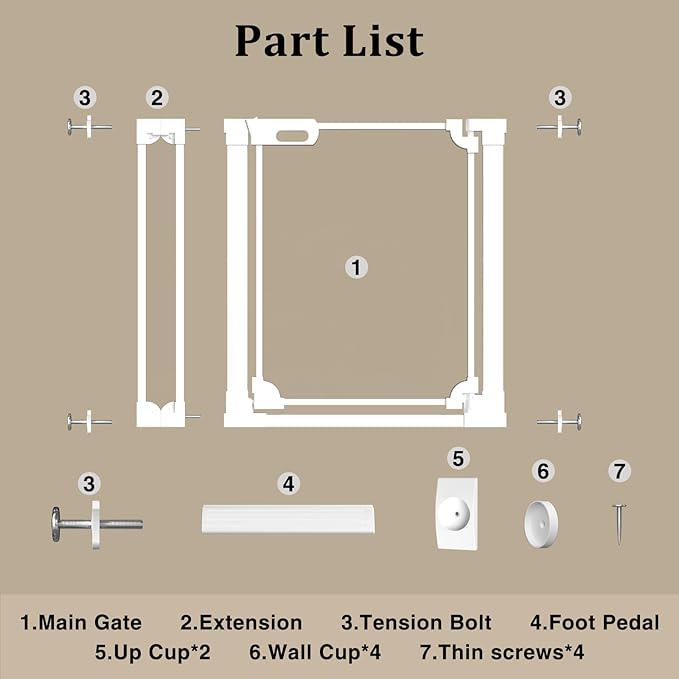 Part List

3
2
3
1
3
4
5
6
7

1.Main Gate 2.Extension 3.Tension Bolt 4.Foot Pedal
5.Up Cup*2 6.Wall Cup*4 7.Thin screws*4