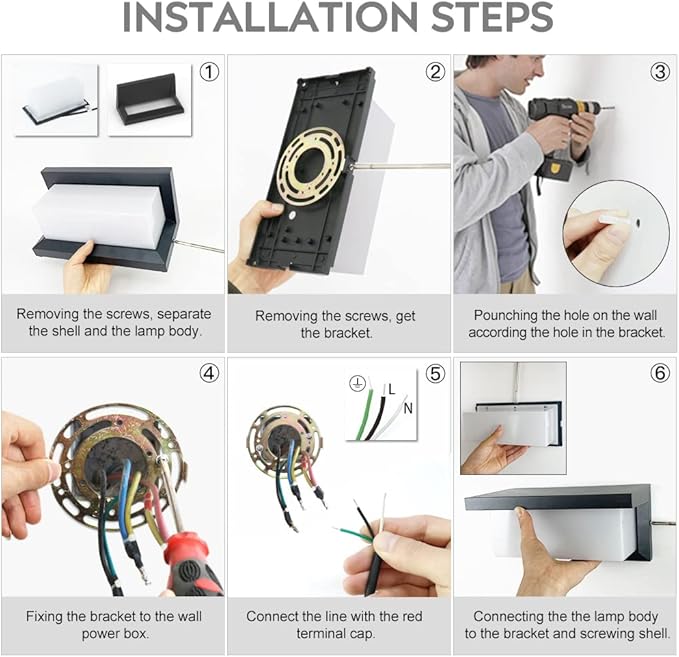 INSTALLATION STEPS

①

Removing the screws, separate the shell and the lamp body.

②

Removing the screws, get the bracket.

③

Pounching the hole on the wall according the hole in the bracket.

④

Fixing the bracket to the wall power box.

⑤

L

N

Connect the line with the red terminal cap.

⑥

Connecting the the lamp body to the bracket and screwing shell.