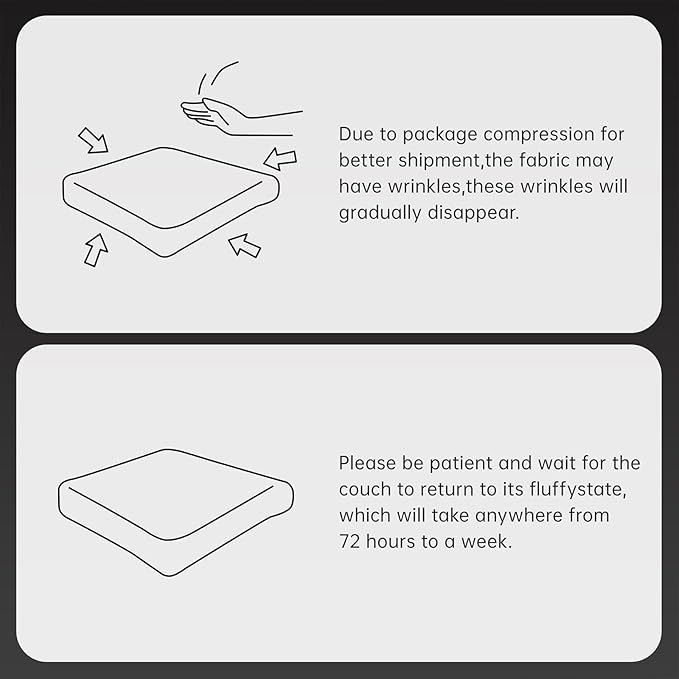 Due to package compression for better shipment,the fabric may have wrinkles,these wrinkles will gradually disappear.

Please be patient and wait for the couch to return to its fluffystate, which will take anywhere from 72 hours to a week.