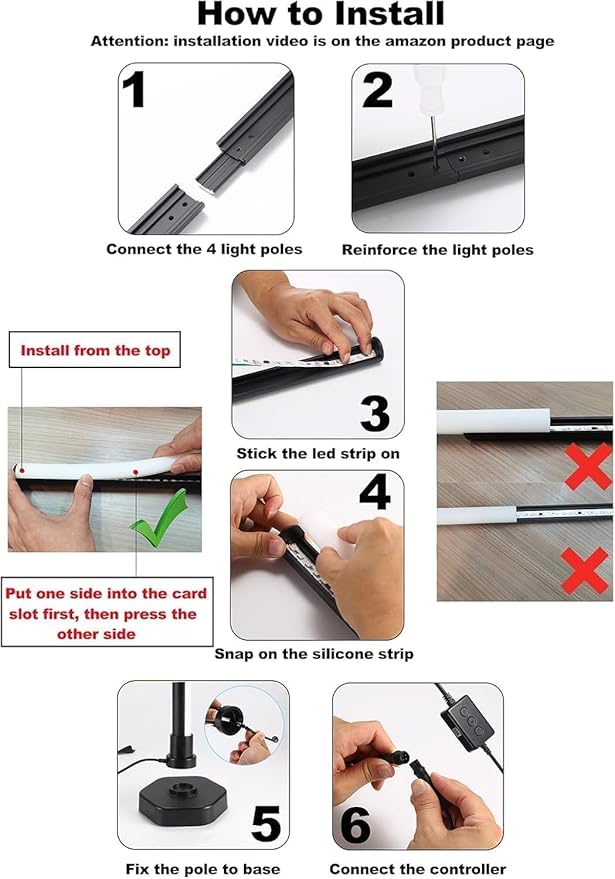 How to Install
Attention: installation video is on the amazon product page

1
Connect the 4 light poles

2
Reinforce the light poles

Install from the top

Put one side into the card slot first, then press the other side

3
Stick the led strip on

4
Snap on the silicone strip

5
Fix the pole to base

6
Connect the controller