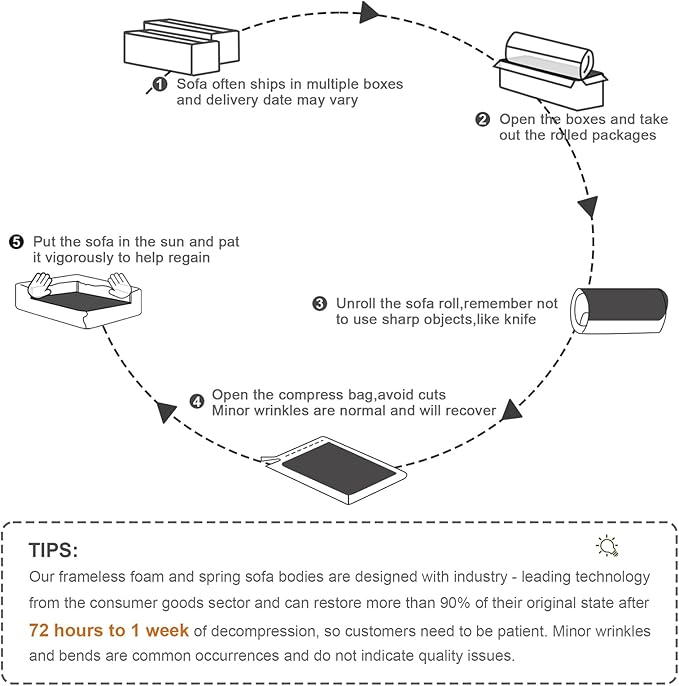 ❶ Sofa often ships in multiple boxes and delivery date may vary

❷ Open the boxes and take out the rolled packages

❸ Unroll the sofa roll,remember not to use sharp objects,like knife

❹ Open the compress bag,avoid cuts
Minor wrinkles are normal and will recover

❺ Put the sofa in the sun and pat it vigorously to help regain

TIPS:
Our frameless foam and spring sofa bodies are designed with industry - leading technology from the consumer goods sector and can restore more than 90% of their original state after 72 hours to 1 week of decompression, so customers need to be patient. Minor wrinkles and bends are common occurrences and do not indicate quality issues.