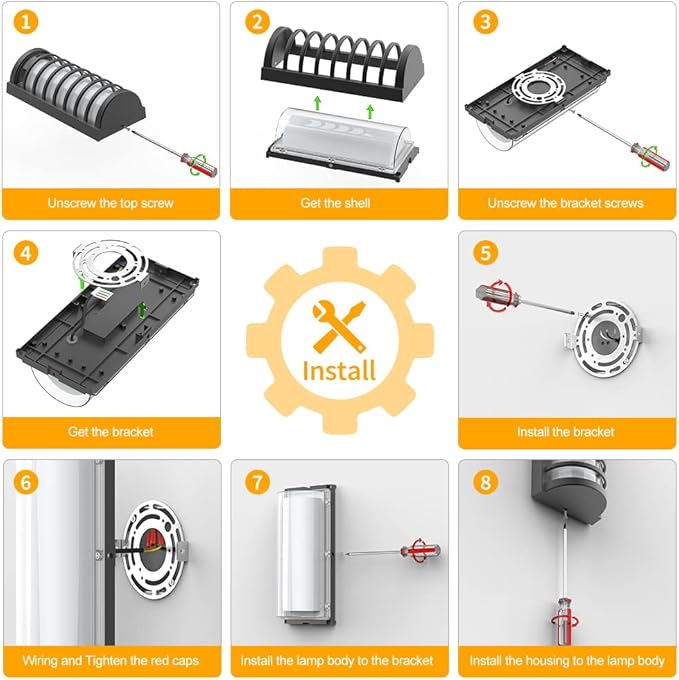 1
Unscrew the top screw

2
Get the shell

3
Unscrew the bracket screws

4
Get the bracket

Install

5
Install the bracket

6
Wiring and Tighten the red caps

7
Install the lamp body to the bracket

8
Install the housing to the lamp body