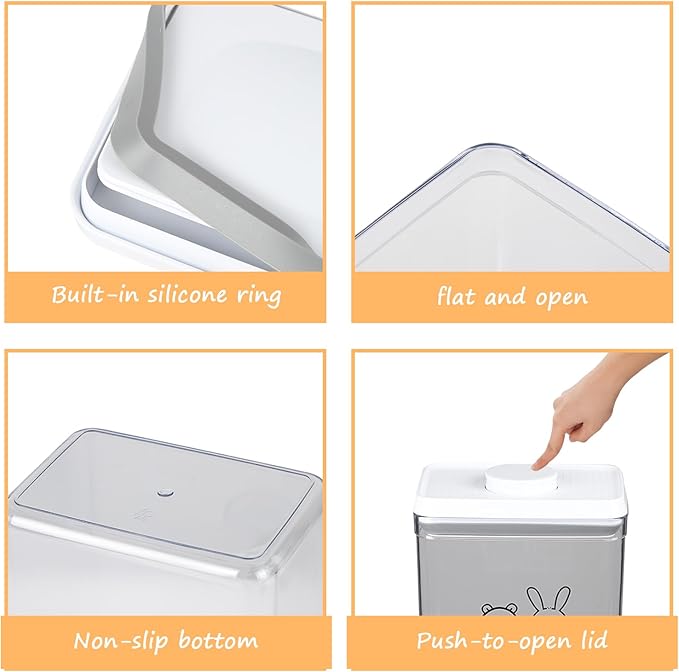 Built-in silicone ring

flat and open

Non-slip bottom

Push-to-open lid