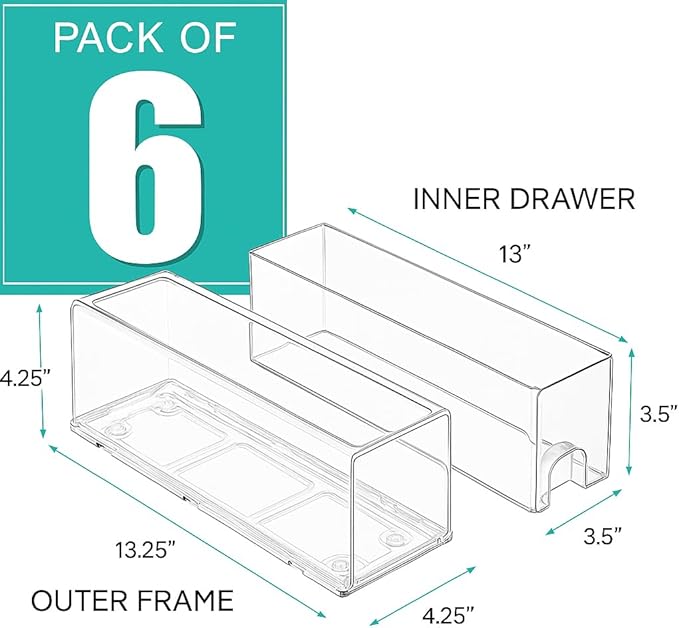 PACK OF
6

INNER DRAWER

13"

4.25"

3.5"

3.5"

13.25"

OUTER FRAME

4.25"