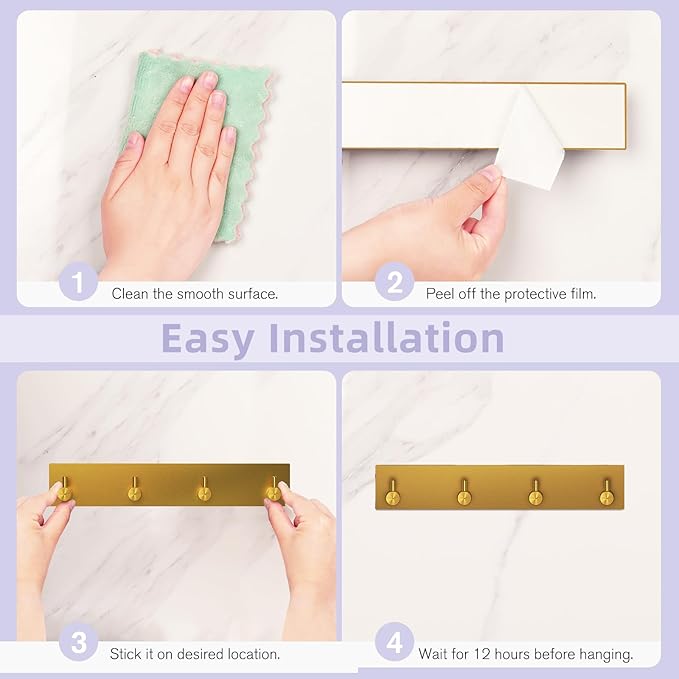 1 Clean the smooth surface.

2 Peel off the protective film.

Easy Installation

3 Stick it on desired location.

4 Wait for 12 hours before hanging.