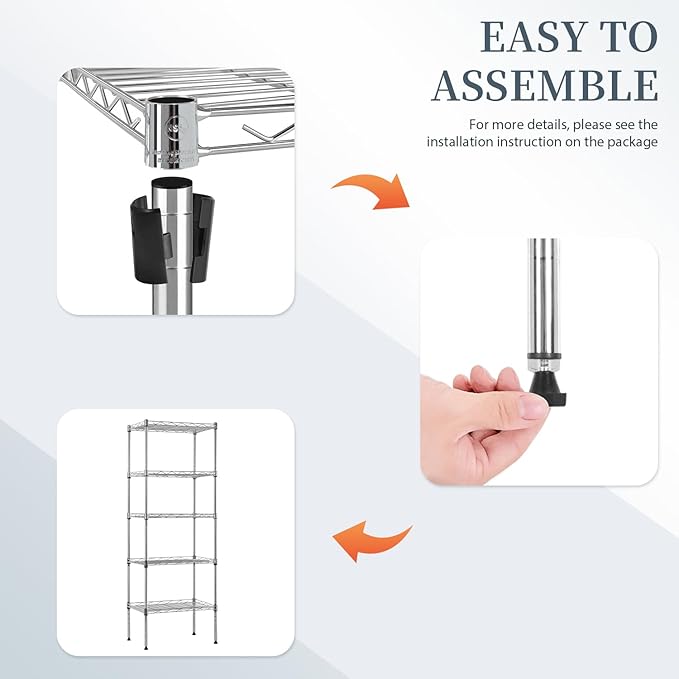 EASY TO ASSEMBLE

For more details, please see the installation instruction on the package