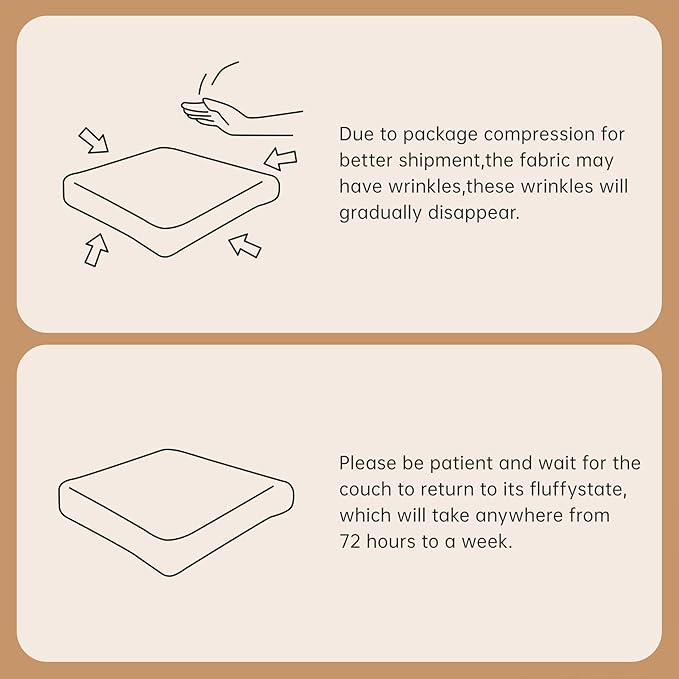 Due to package compression for better shipment,the fabric may have wrinkles,these wrinkles will gradually disappear.

Please be patient and wait for the couch to return to its fluffystate, which will take anywhere from 72 hours to a week.