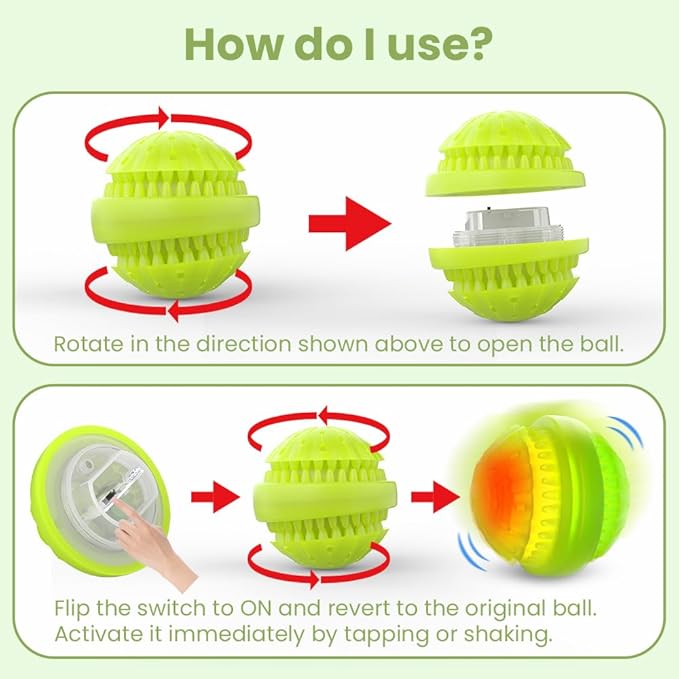 How do I use?

Rotate in the direction shown above to open the ball.

Flip the switch to ON and revert to the original ball. Activate it immediately by tapping or shaking.