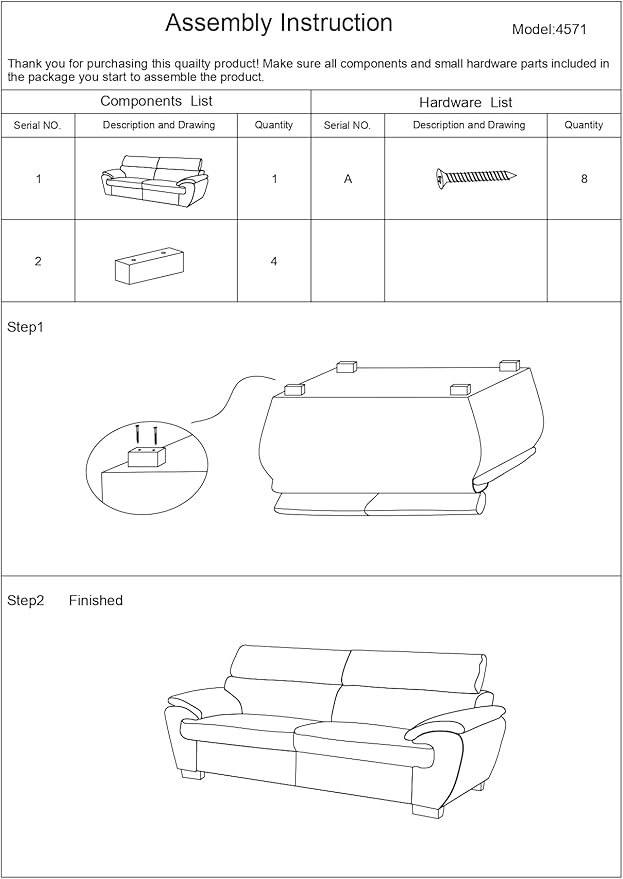 Assembly Instruction

Model:4571

Thank you for purchasing this quailty product! Make sure all components and small hardware parts included in the package you start to assemble the product.

| Components List | | | Hardware List | | |
|---|---|---|---|---|---|
| Serial NO. | Description and Drawing | Quantity | Serial NO. | Description and Drawing | Quantity |
| 1 | | 1 | A | | 8 |
| 2 | | 4 | | | |

Step1

Step2 Finished