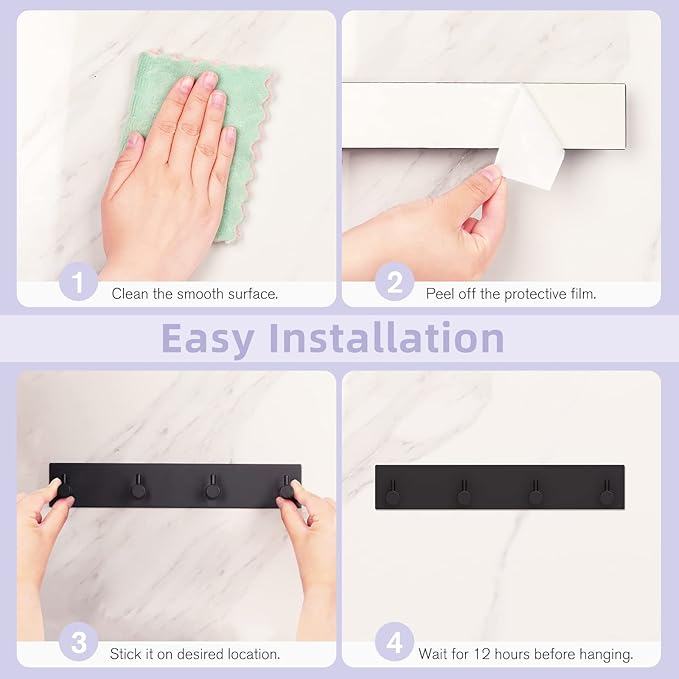 1 Clean the smooth surface.

2 Peel off the protective film.

Easy Installation

3 Stick it on desired location.

4 Wait for 12 hours before hanging.