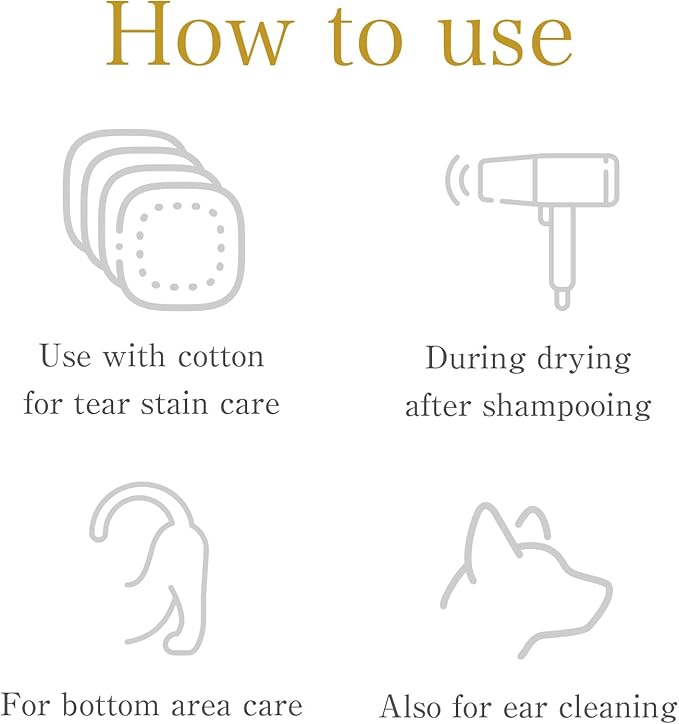 How to use

Use with cotton for tear stain care

During drying after shampooing

For bottom area care

Also for ear cleaning