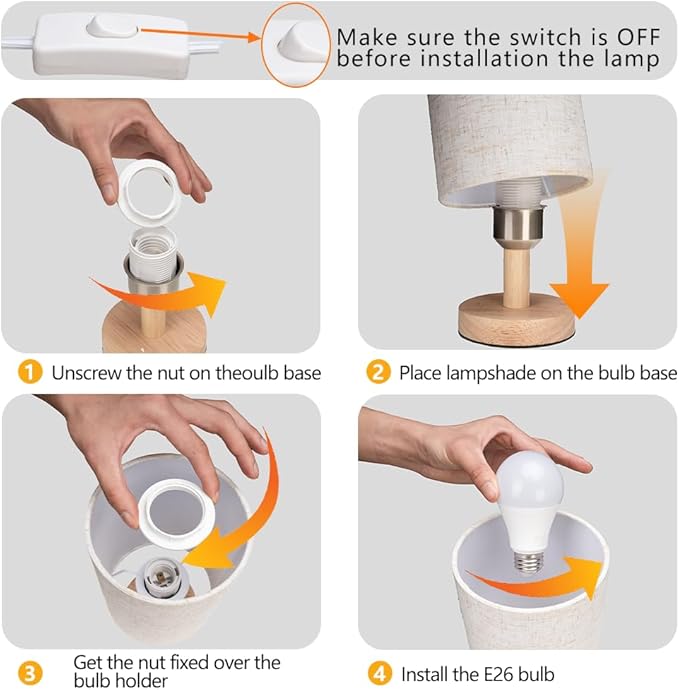 Make sure the switch is OFF before installation the lamp

1 Unscrew the nut on theoulb base

2 Place lampshade on the bulb base

3 Get the nut fixed over the bulb holder

4 Install the E26 bulb