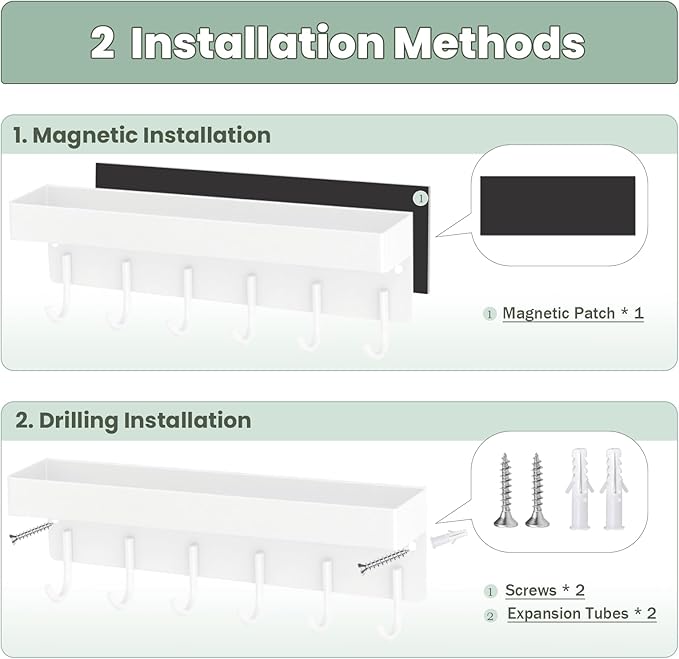 2 Installation Methods

1. Magnetic Installation

1

1 Magnetic Patch * 1

2. Drilling Installation

1 Screws * 2

2 Expansion Tubes * 2