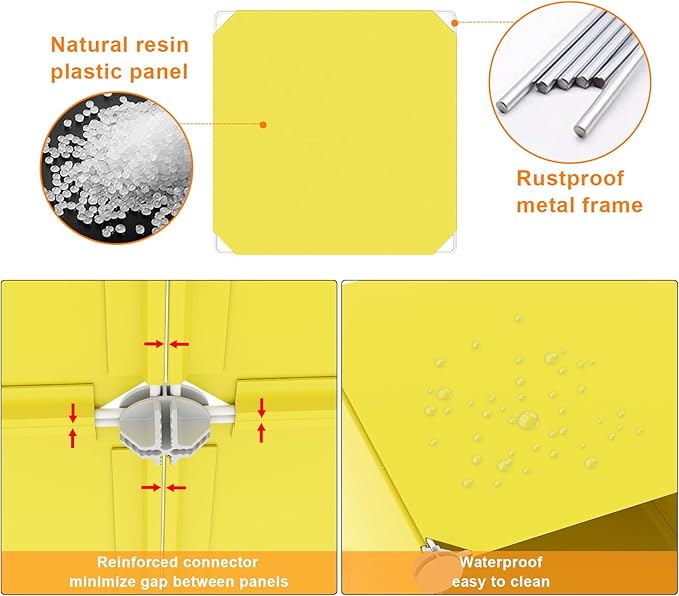 Natural resin plastic panel

Rustproof metal frame

Reinforced connector
minimize gap between panels

Waterproof
easy to clean