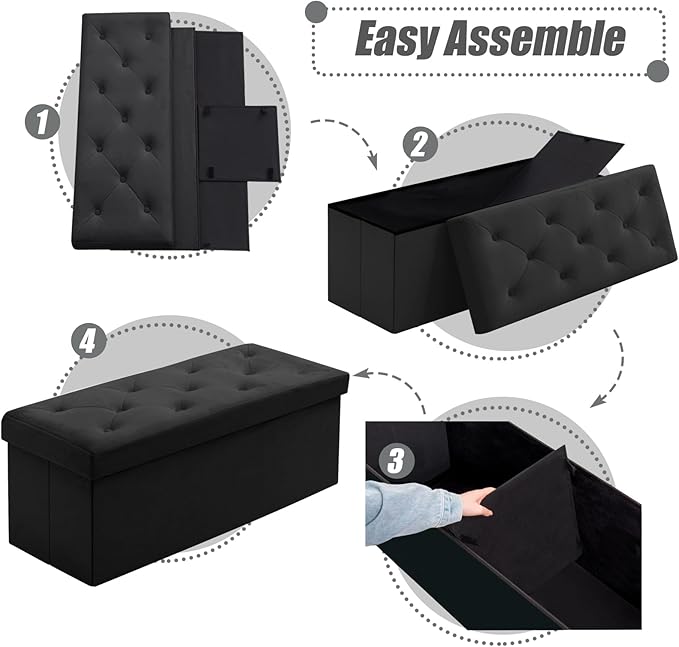 Easy Assemble

1

2

3

4