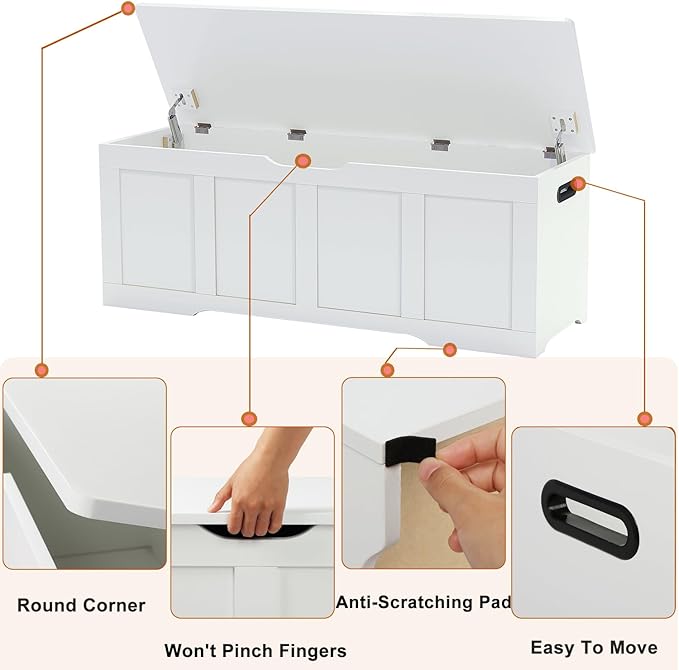 Round Corner

Won't Pinch Fingers

Anti-Scratching Pad

Easy To Move