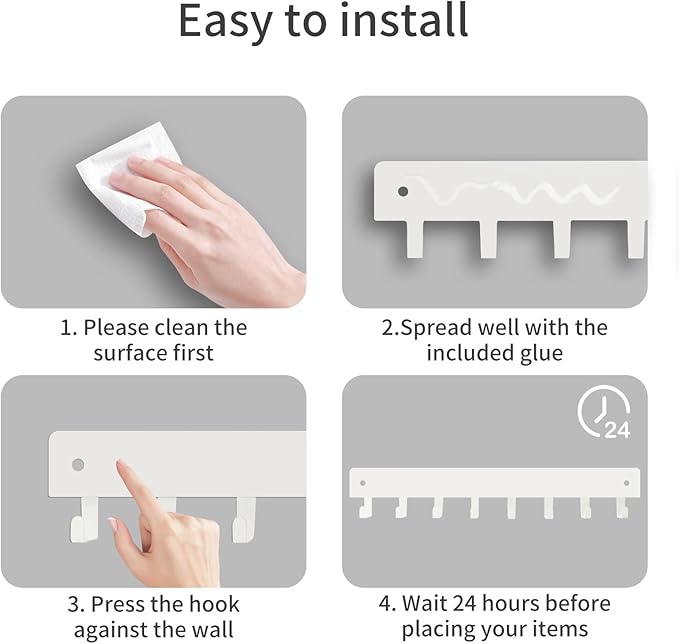 Easy to install

1. Please clean the surface first

2.Spread well with the included glue

24

3. Press the hook against the wall

4. Wait 24 hours before placing your items