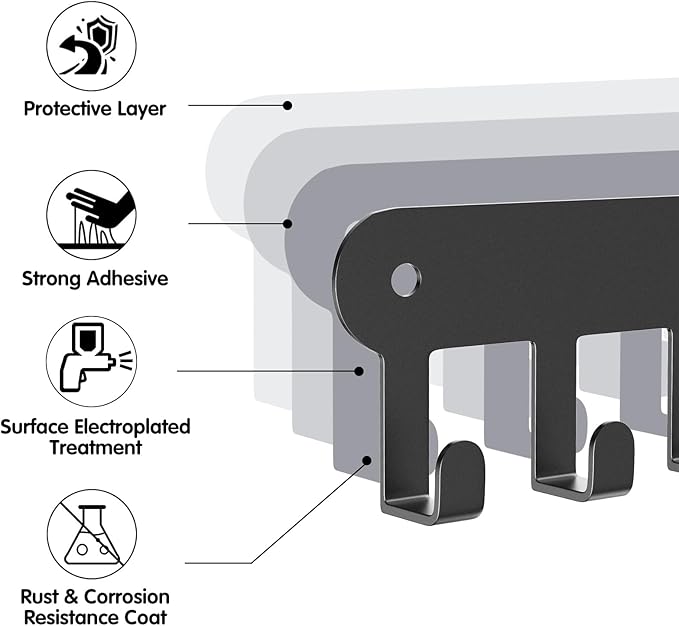 Protective Layer

Strong Adhesive

Surface Electroplated Treatment

Rust & Corrosion Resistance Coat