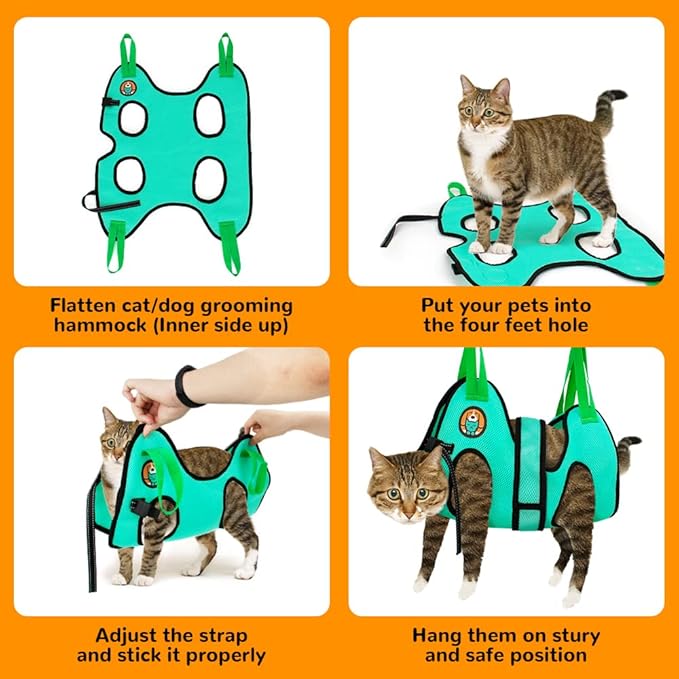 Flatten cat/dog grooming hammock (Inner side up)

Put your pets into the four feet hole

Adjust the strap and stick it properly

Hang them on stury and safe position