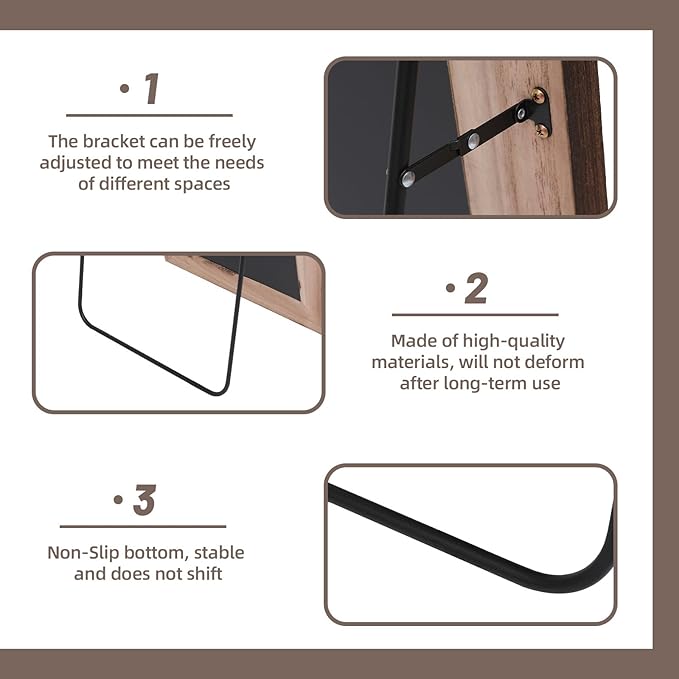 · 1

The bracket can be freely adjusted to meet the needs of different spaces

· 2

Made of high-quality materials, will not deform after long-term use

· 3

Non-Slip bottom, stable and does not shift