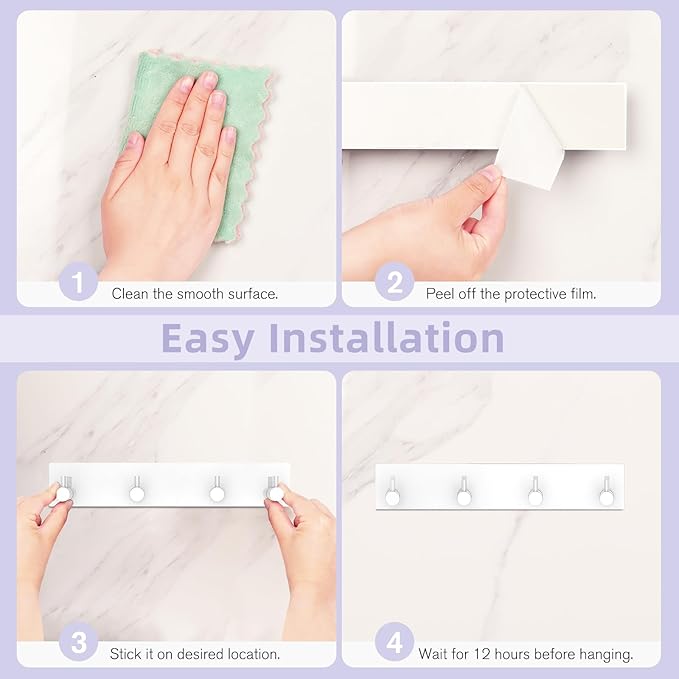 1 Clean the smooth surface.

2 Peel off the protective film.

Easy Installation

3 Stick it on desired location.

4 Wait for 12 hours before hanging.