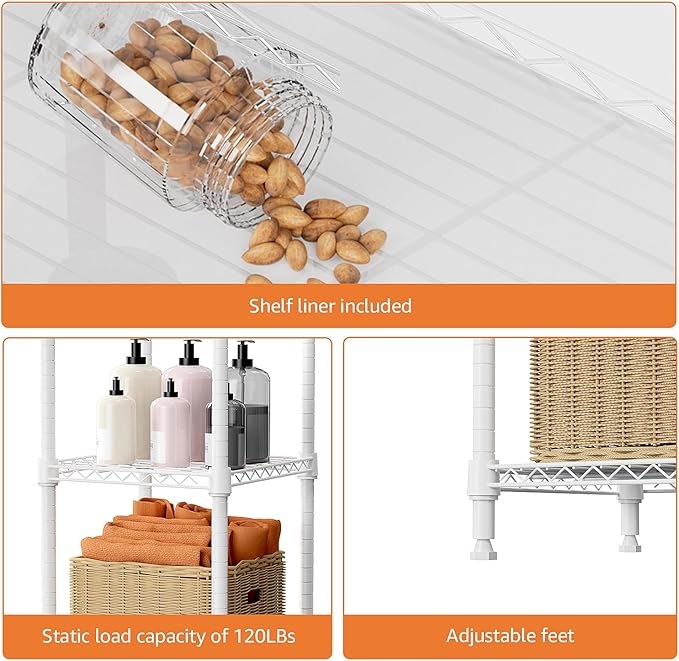 Shelf liner included

Static load capacity of 120LBs

Adjustable feet